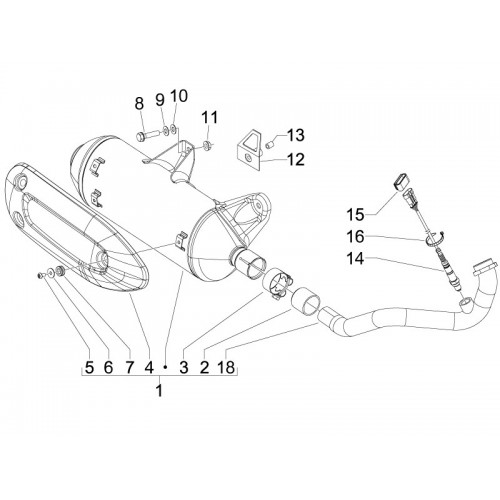 8
9
10
11
13
12
15
16
14
5 6 7 4 • 3 2 18
1